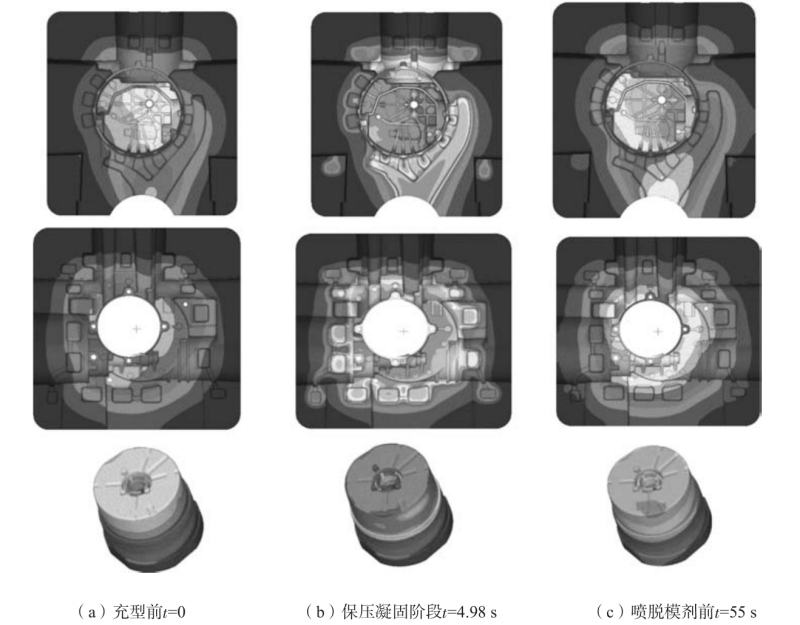 （a）充型前$t$=0

（b）保压凝固阶段$t$=4.98 s

（c）喷脱模剂前$t$=55 s