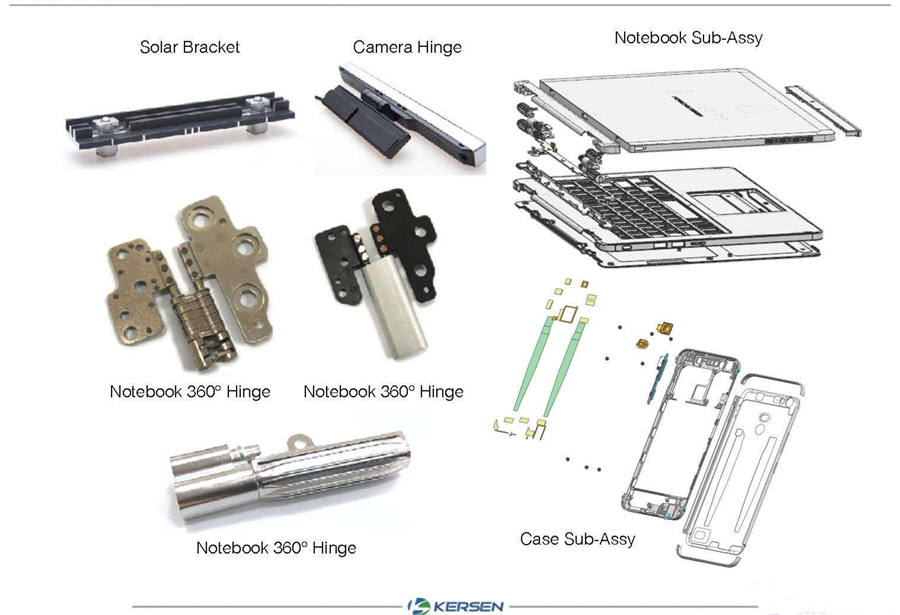 Solar Bracket

Camera Hinge

Notebook Sub-Assy

Notebook 360° Hinge

Notebook 360° Hinge

Notebook 360° Hinge

Case Sub-Assy

KERSEN